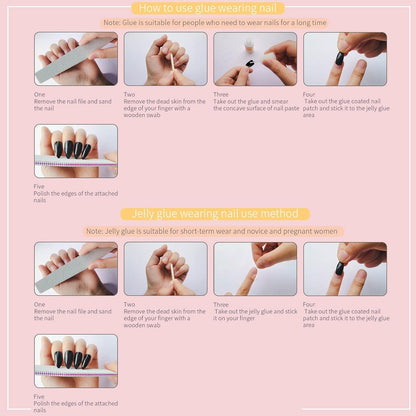 How to use glue wearing nail

Note: Glue is suitable for people who need to wear nails for a long time

One
Remove the nail file and sand the nail

Two
Remove the dead skin from the edge of your finger with a wooden swab

Three
Take out the glue and smear the concave surface of nail paste

Four
Take out the glue coated nail patch and stick it to the jelly glue area

Five
Polish the edges of the attached nails

Jelly glue wearing nail use method

Note: Jelly glue is suitable for short-term wear and novice and pregnant women

One
Remove the nail file and sand the nail

Two
Remove the dead skin from the edge of your finger with a wooden swab

Three
Take out the jelly glue and stick it on your finger

Four
Take out the glue coated nail patch and stick it to the jelly glue area

Five
Polish the edges of the attached nails